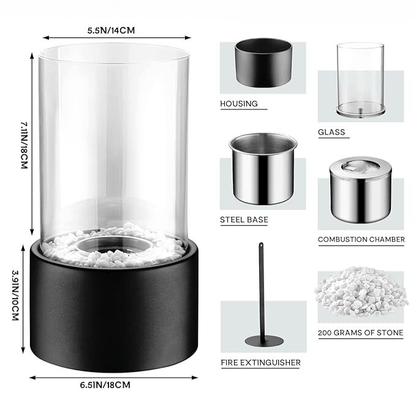 5.5N/14CM

7.1IN/18CM

3.9IN/10CM

6.5IN/18CM

HOUSING

GLASS

STEEL BASE

COMBUSTION CHAMBER

FIRE EXTINGUISHER

200 GRAMS OF STONE